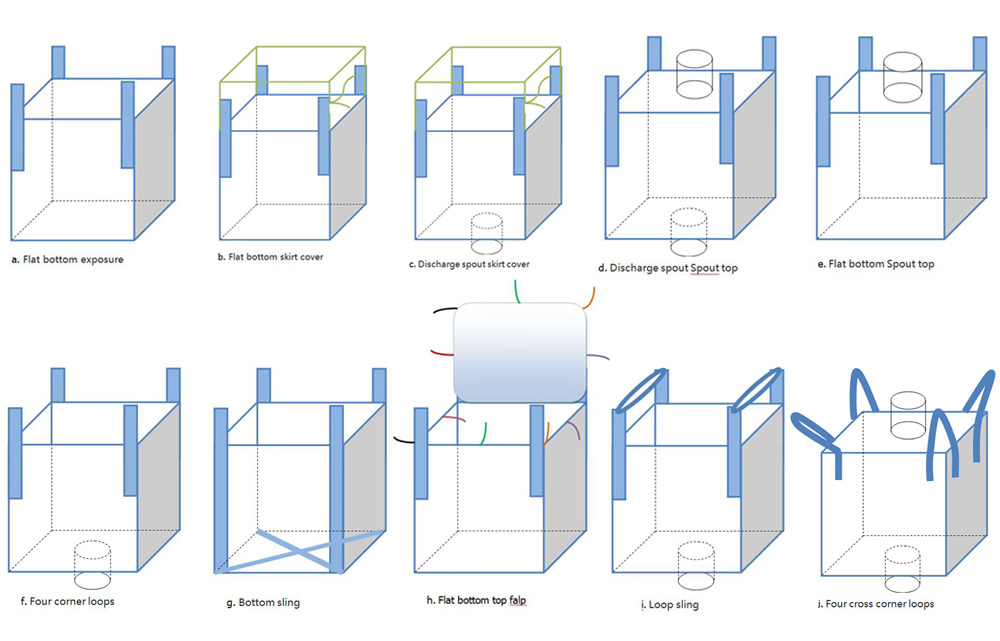 a. Flat bottom exposure

b. Flat bottom skirt cover

c. Discharge spout skirt cover

d. Discharge spout Spout top

e. Flat bottom Spout top

f. Four corner loops

g. Bottom sling

h. Flat bottom top falp

i. Loop sling

j. Four cross corner loops