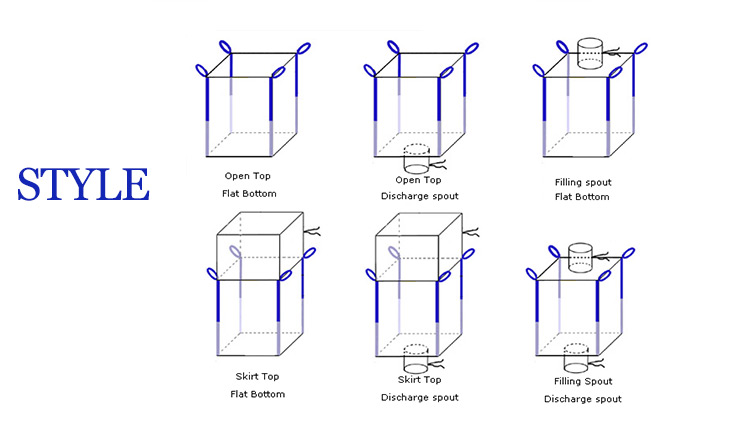 STYLE

Open Top
Flat Bottom

Open Top
Discharge spout

Filling spout
Flat Bottom

Skirt Top
Flat Bottom

Skirt Top
Discharge spout

Filling Spout
Discharge spout